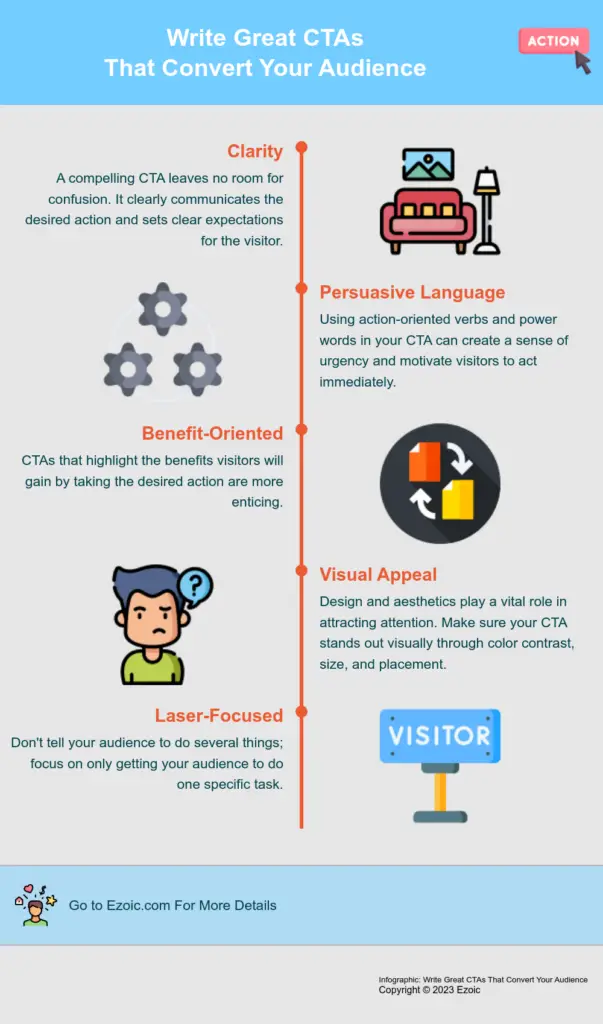 Write Great CTAs
That Convert Your Audience

ACTION

Clarity

A compelling CTA leaves no room for confusion. It clearly communicates the desired action and sets clear expectations for the visitor.

Persuasive Language

Using action-oriented verbs and power words in your CTA can create a sense of urgency and motivate visitors to act immediately.

Benefit-Oriented

CTAs that highlight the benefits visitors will gain by taking the desired action are more enticing.

Visual Appeal

Design and aesthetics play a vital role in attracting attention. Make sure your CTA stands out visually through color contrast, size, and placement.

Laser-Focused

Don't tell your audience to do several things; focus on only getting your audience to do one specific task.

VISITOR

Go to Ezoic.com For More Details

Infographic: Write Great CTAs That Convert Your Audience
Copyright © 2023 Ezoic