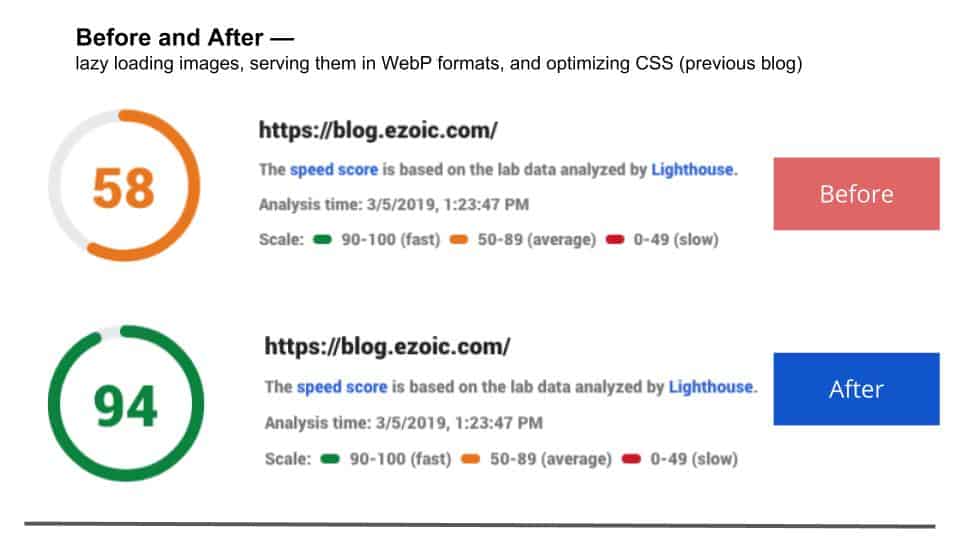 Before and After —
lazy loading images, serving them in WebP formats, and optimizing CSS (previous blog)

58

https://blog.ezoic.com/

The speed score is based on the lab data analyzed by Lighthouse.

Analysis time: 3/5/2019, 1:23:47 PM

Scale: 90-100 (fast) 50-89 (average) 0-49 (slow)

Before

94

https://blog.ezoic.com/

The speed score is based on the lab data analyzed by Lighthouse.

Analysis time: 3/5/2019, 1:23:47 PM

Scale: 90-100 (fast) 50-89 (average) 0-49 (slow)

After